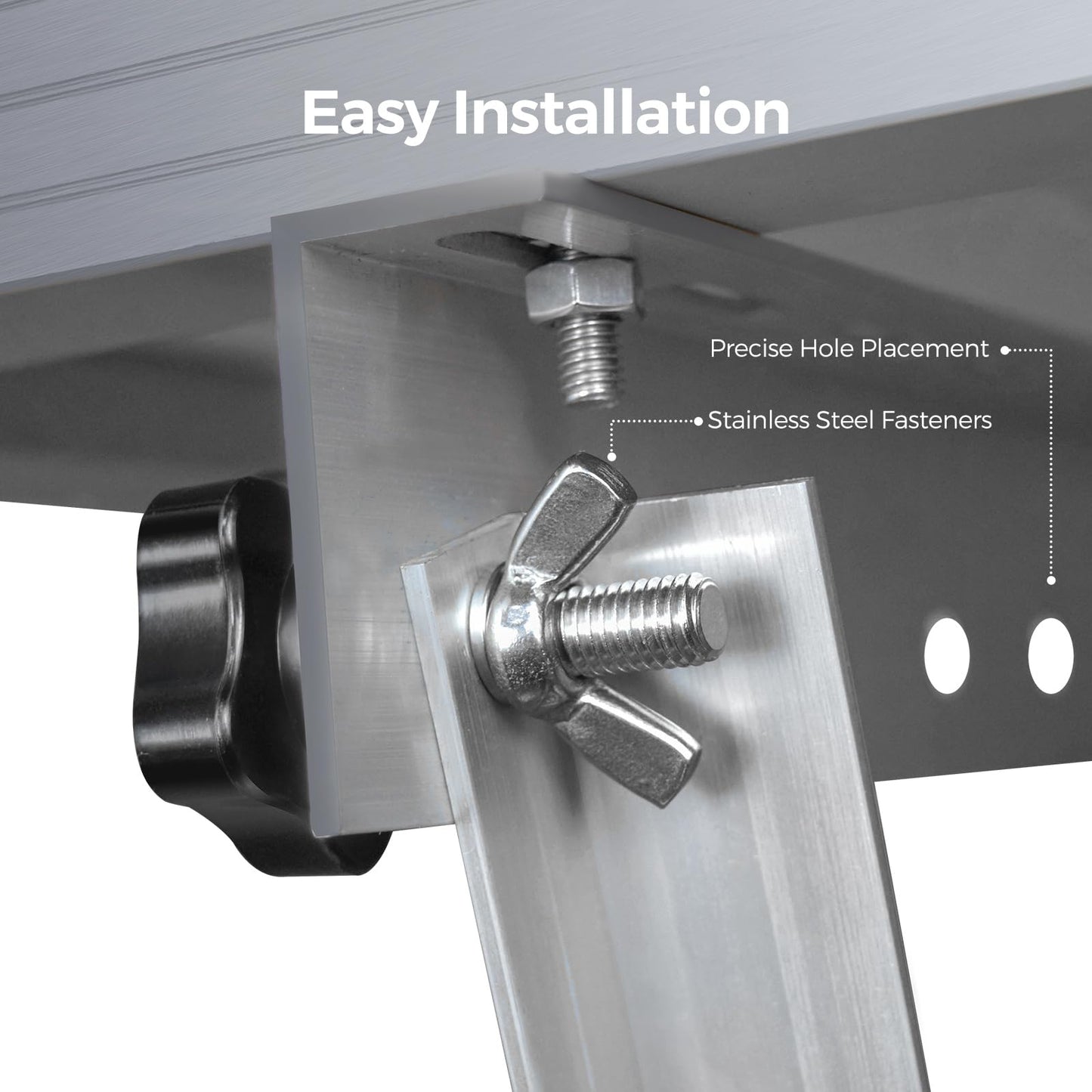 Easy Installation

Precise Hole Placement

Stainless Steel Fasteners