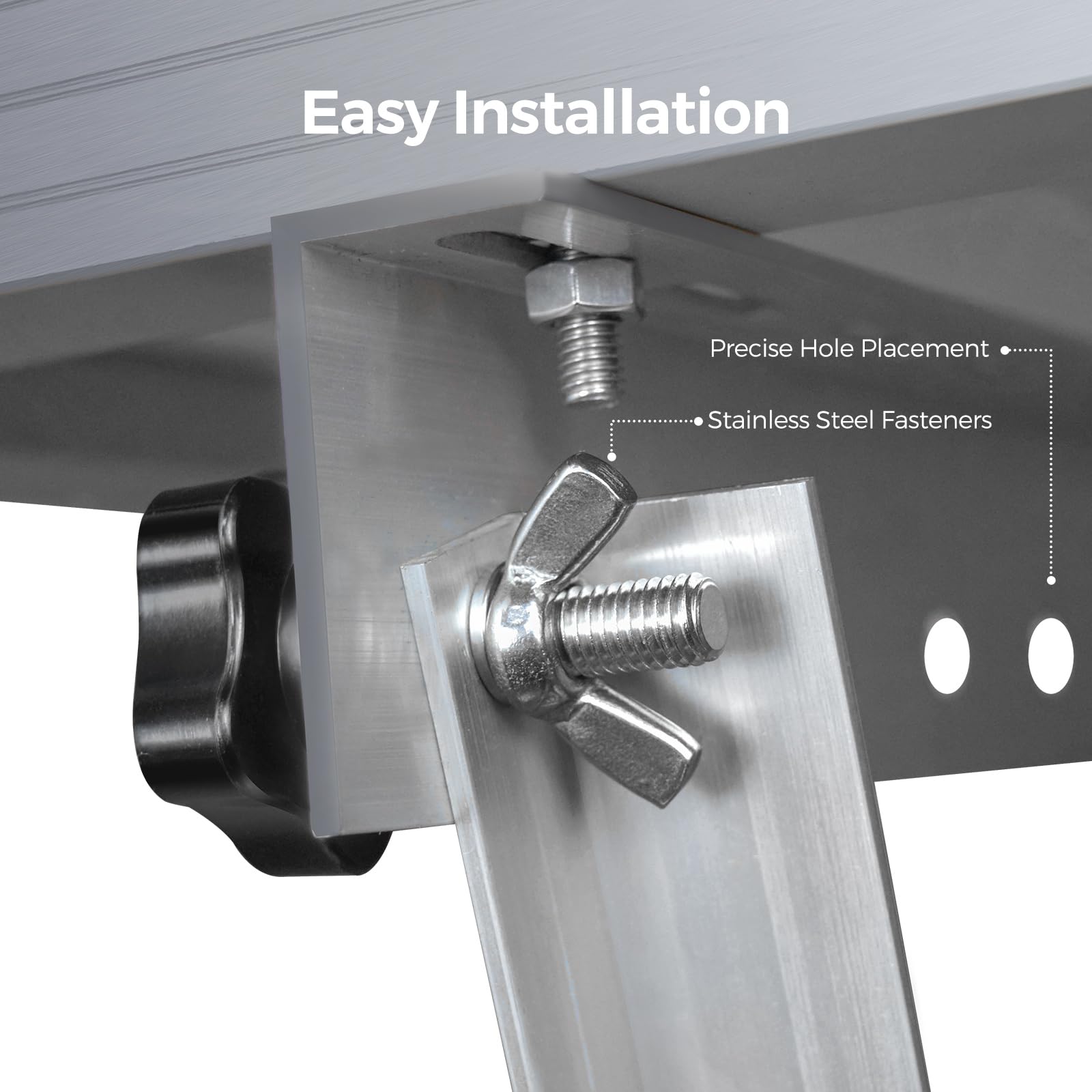 Easy Installation

Precise Hole Placement

Stainless Steel Fasteners